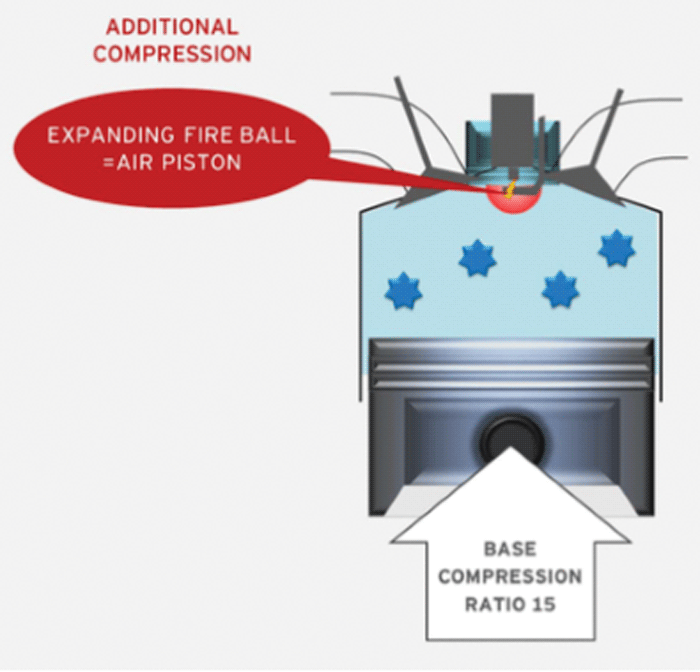 ADDITIONAL COMPRESSION

EXPANDING FIRE BALL =AIR PISTON

BASE COMPRESSION RATIO 15